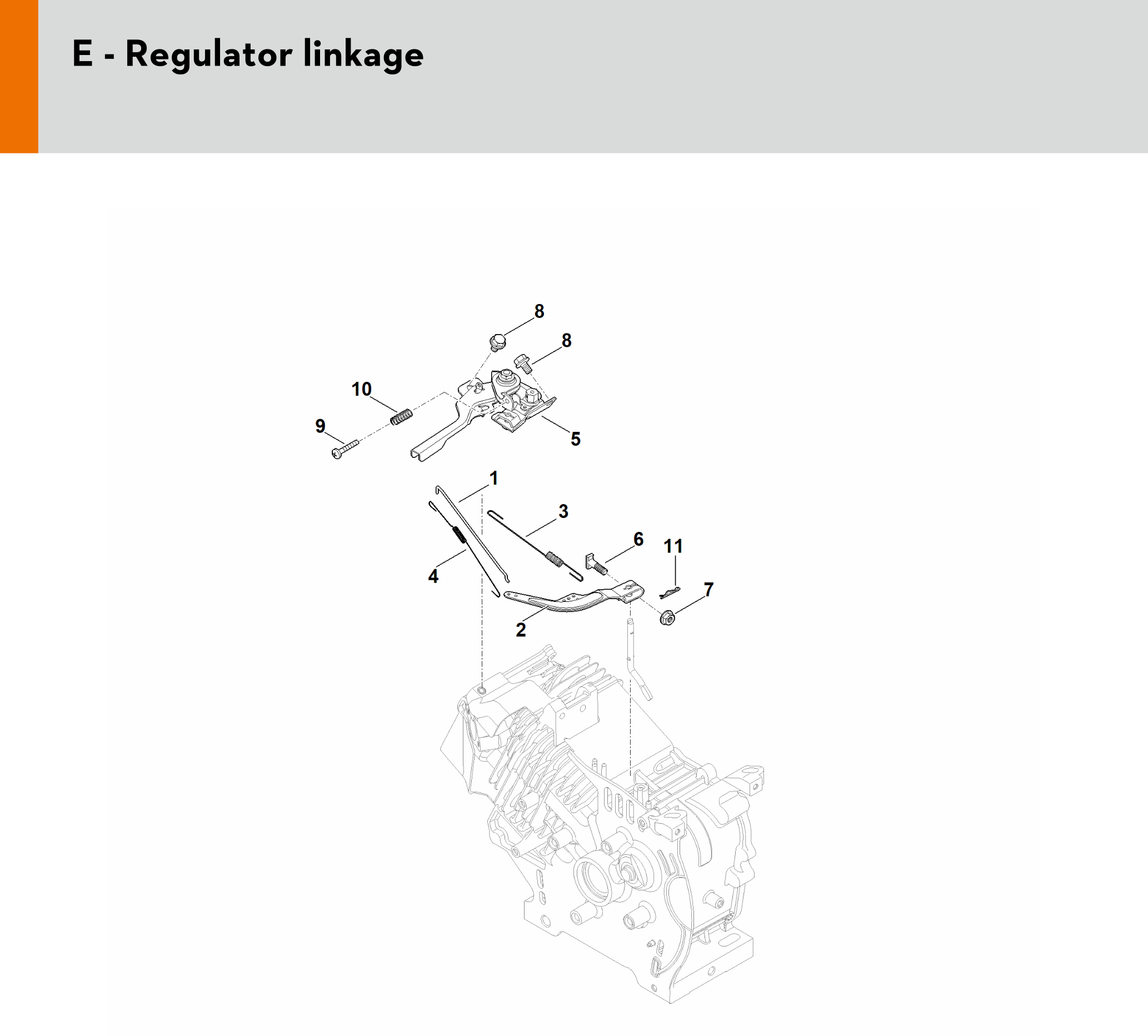 E - Regulator linkage

8
8
10
9
5
1
3
6
11
4
7
2